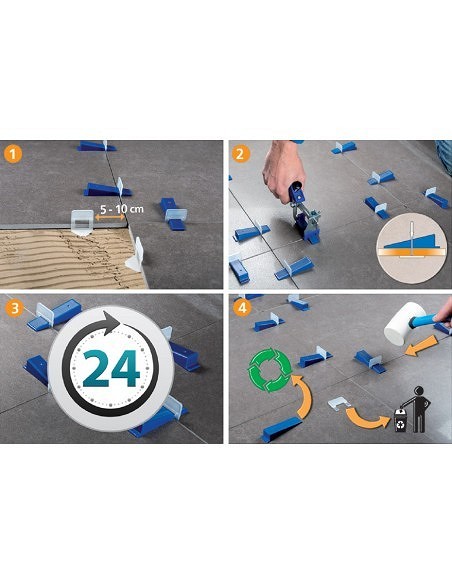 1

5 - 10 cm

2

3

24

4