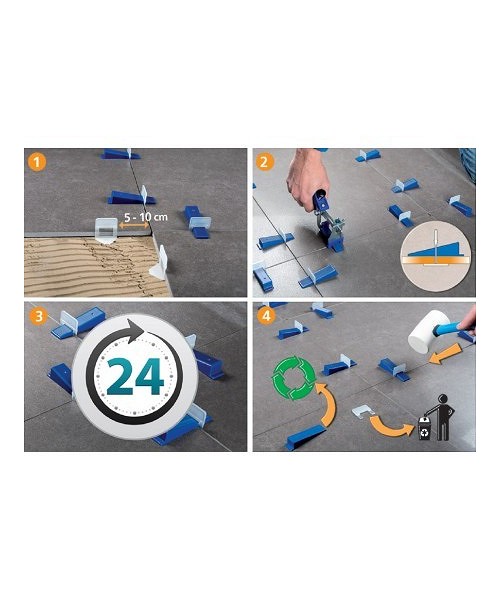 1

5 - 10 cm

2

3

24

4