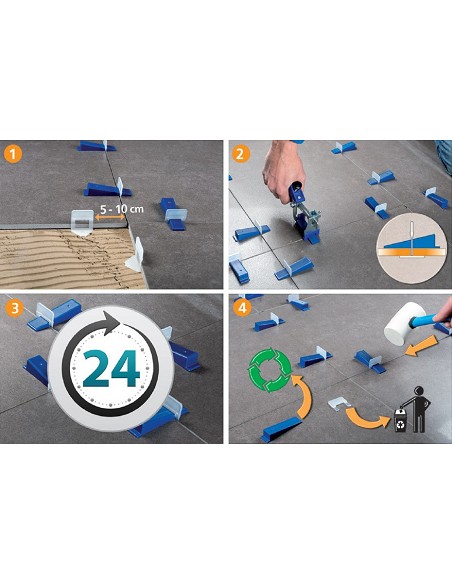 1

5 - 10 cm

2

3

24

4