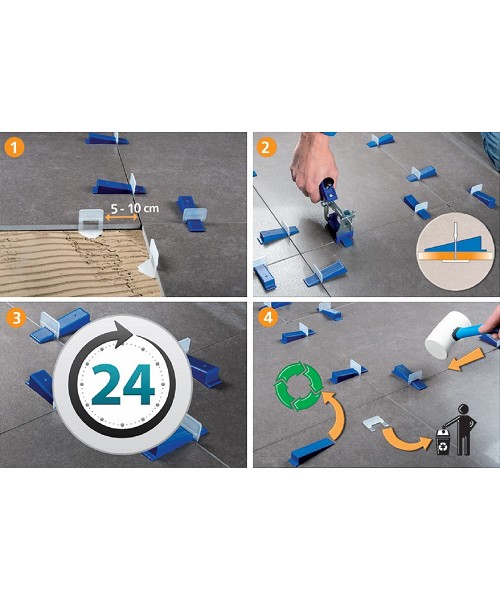 1

5 - 10 cm

2

3

24

4