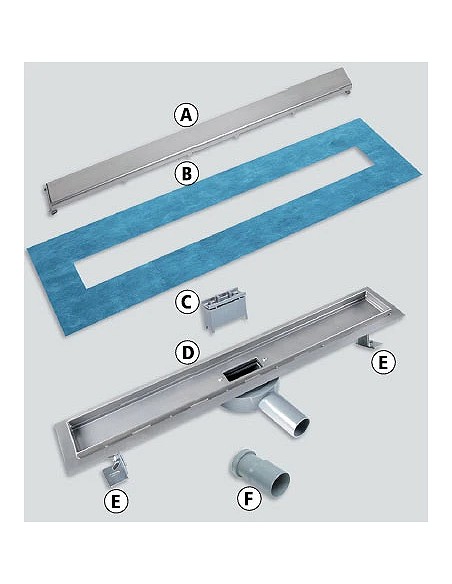 A
B
C
D
E
E
F