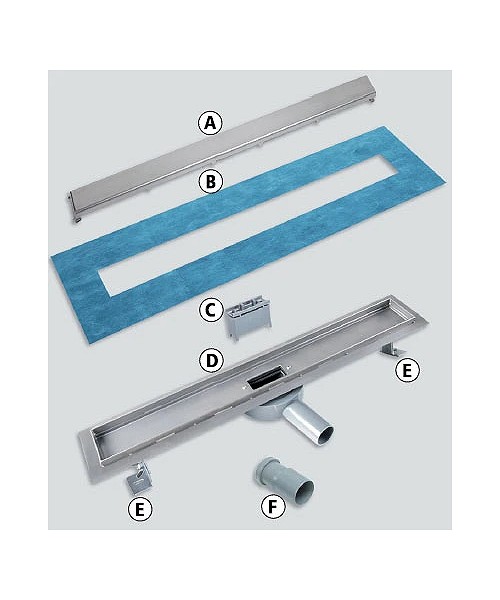 A
B
C
D
E
E
F